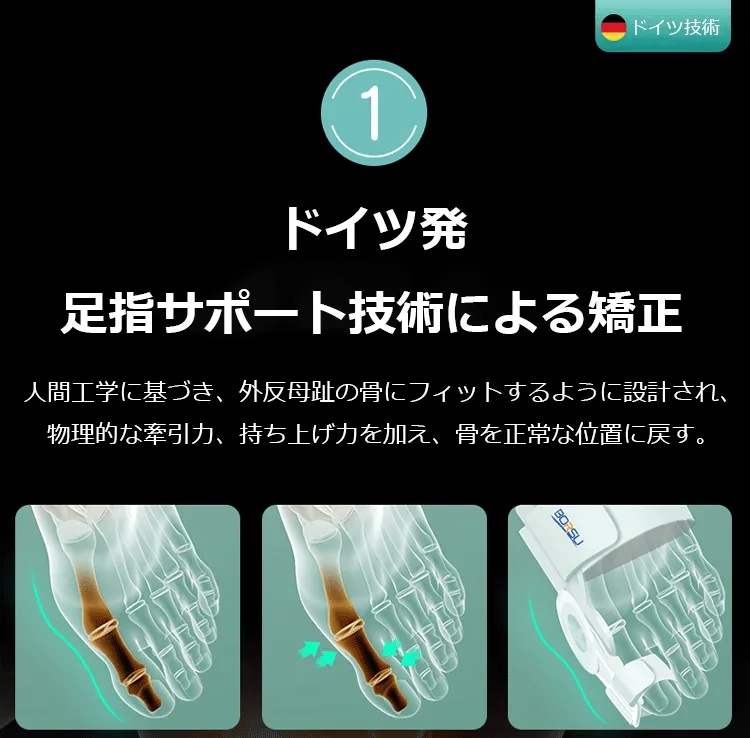 ドイツ技術

1

ドイツ発
足指サポート技術による矯正

人間工学に基づき、外反母趾の骨にフィットするように設計され、物理的な牽引力、持ち上げ力を加え、骨を正常な位置に戻す。

BORSU