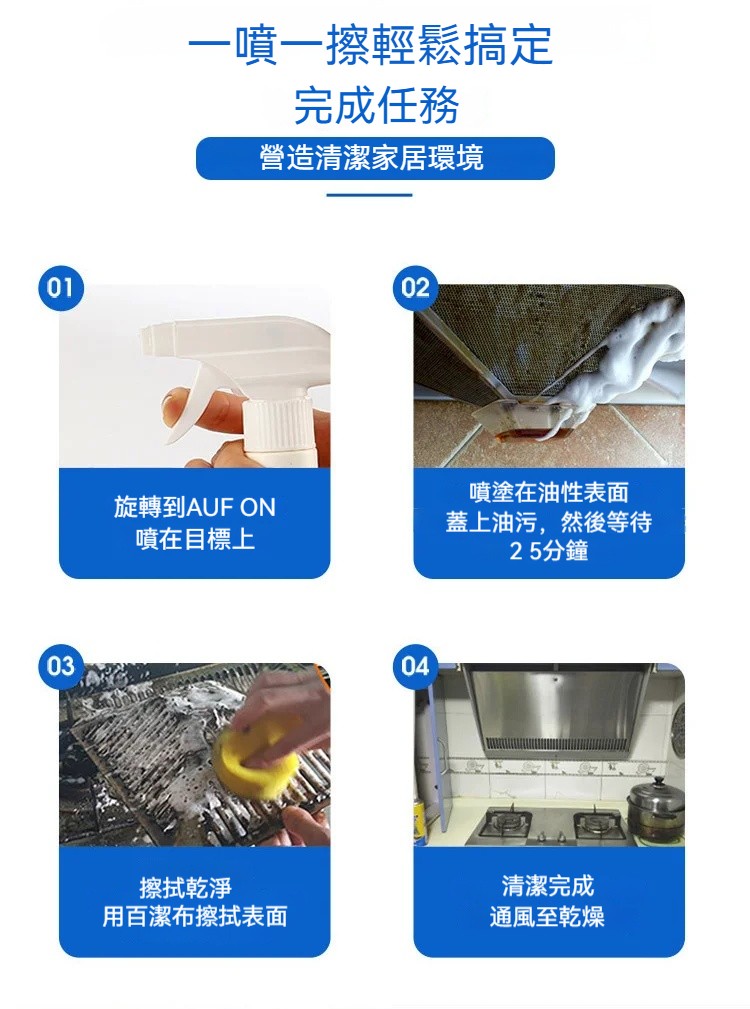 一噴一擦輕鬆搞定
完成任務

營造清潔家居環境

01
旋轉到AUF ON
噴在目標上

02
噴塗在油性表面
蓋上油污，然後等待
2 5分鐘

03
擦拭乾淨
用百潔布擦拭表面

04
清潔完成
通風至乾燥